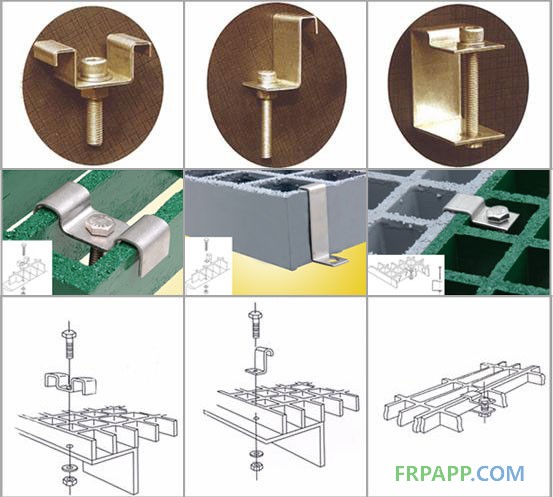 FRPAPP.COM